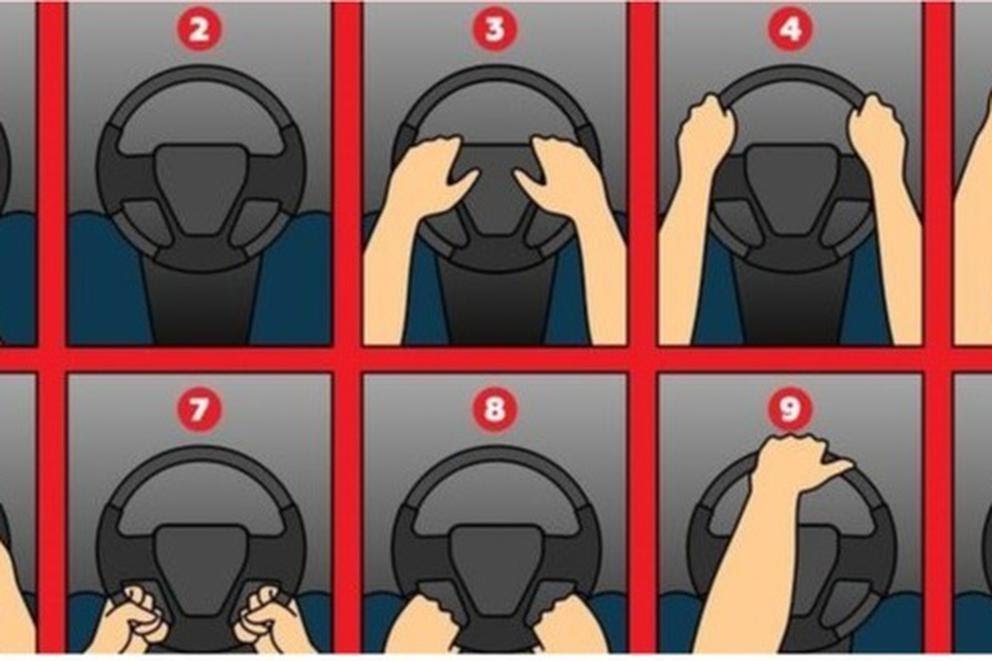 2

3

4

7

8

9